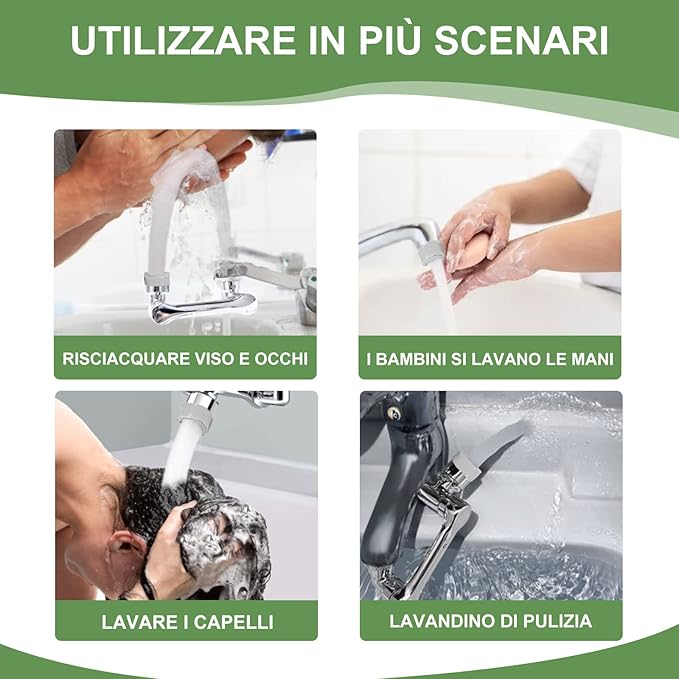 UTILIZZARE IN PIÙ SCENARI

RISCIACQUARE VISO E OCCHI

I BAMBINI SI LAVANO LE MANI

LAVARE I CAPELLI

LAVANDINO DI PULIZIA