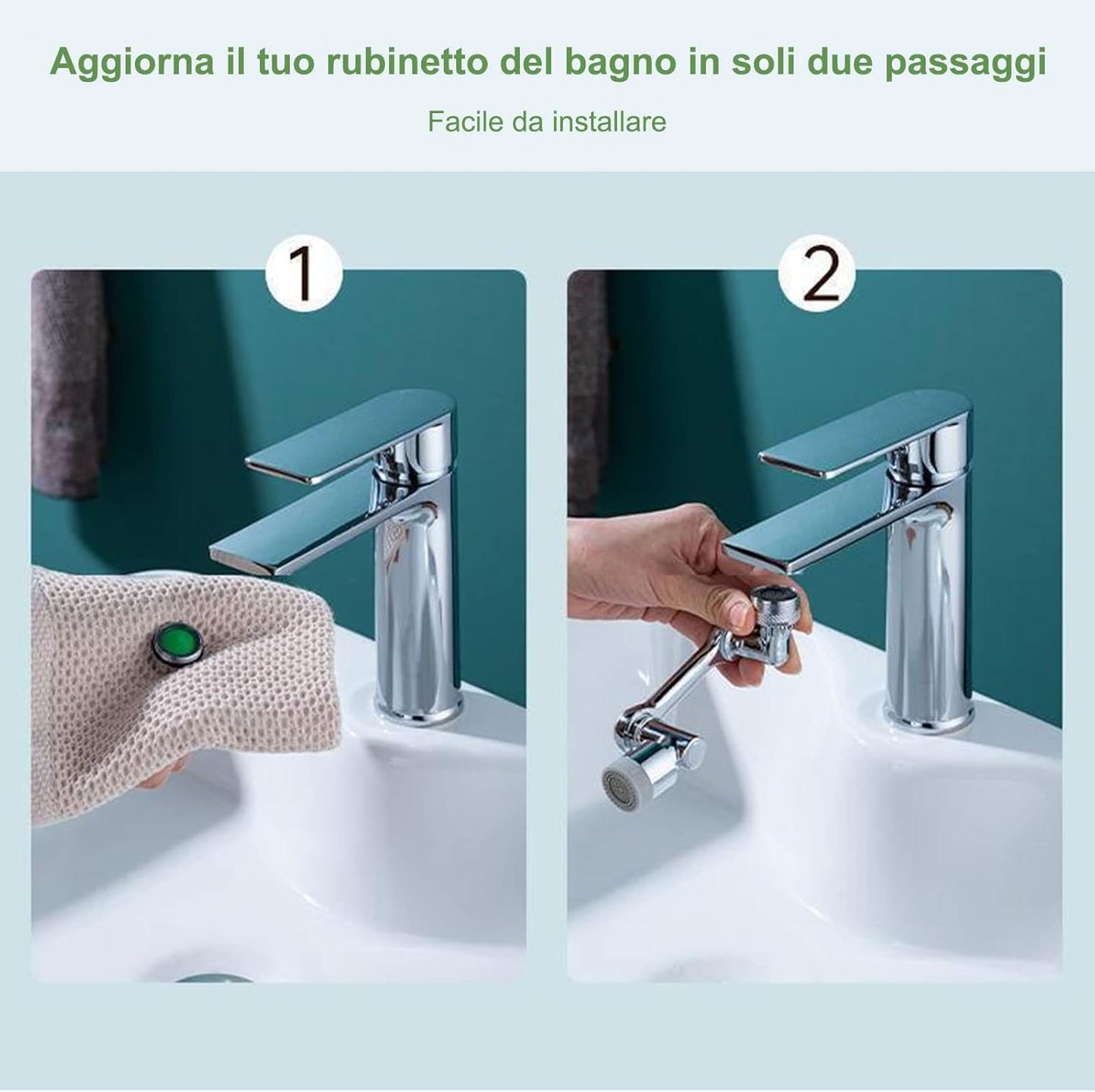 Aggiorna il tuo rubinetto del bagno in soli due passaggi

Facile da installare

1

2